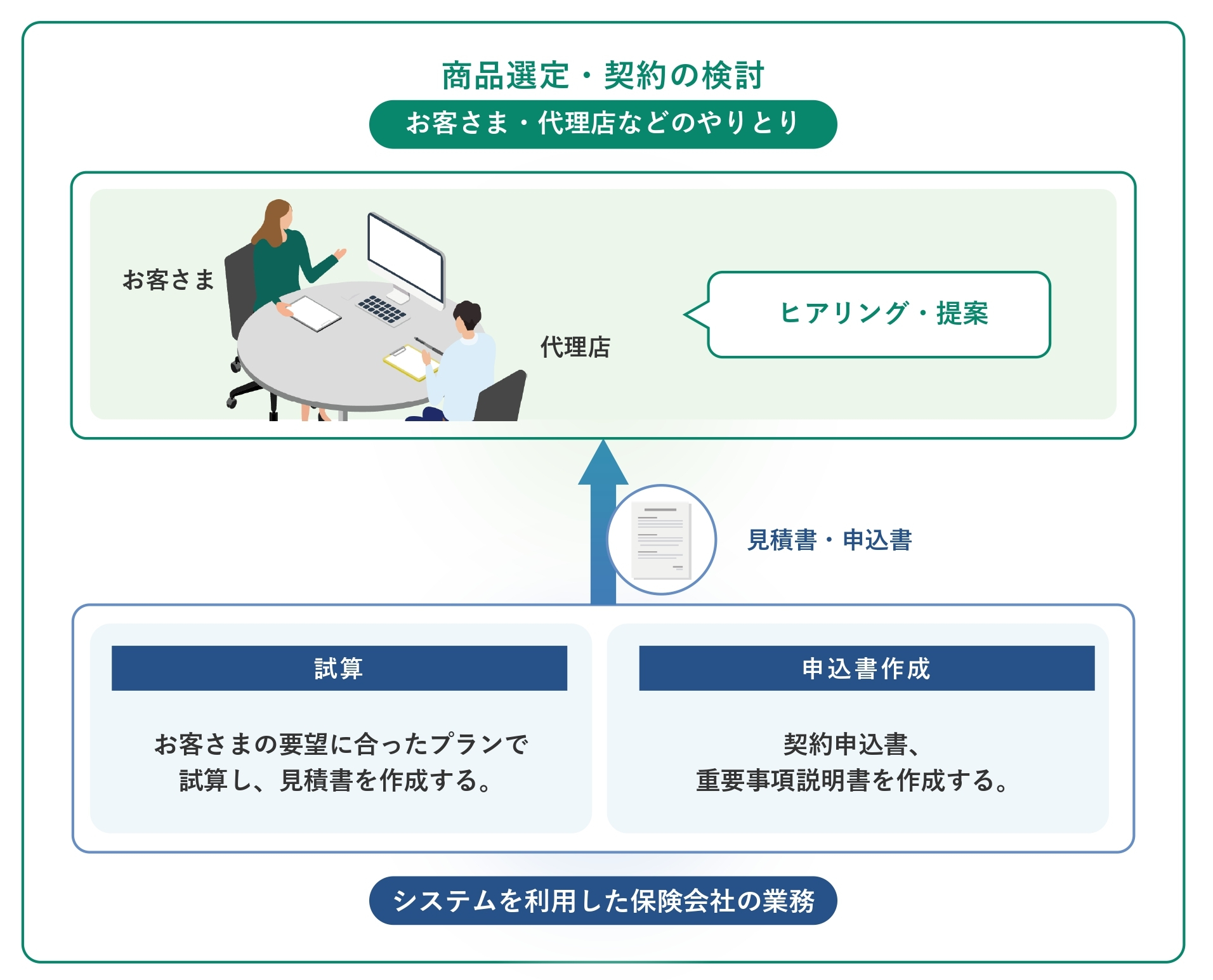 商品選定・契約の検討

お客さま・代理店などのやりとり

お客さま

代理店

ヒアリング・提案

見積書・申込書

試算

お客さまの要望に合ったプランで試算し、見積書を作成する。

申込書作成

契約申込書、重要事項説明書を作成する。

システムを利用した保険会社の業務